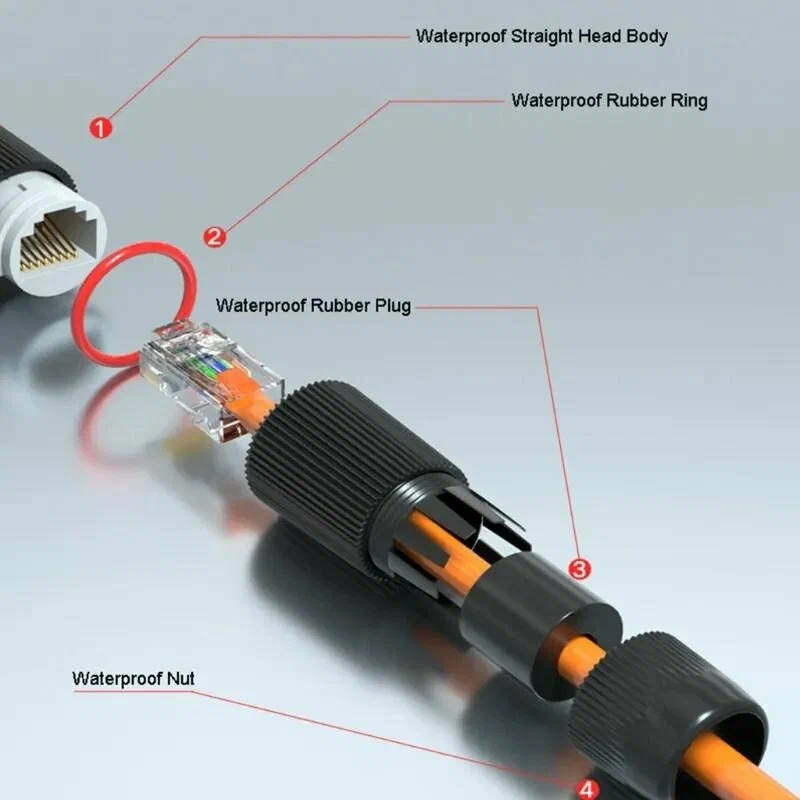 Waterproof Straight Head Body

1

Waterproof Rubber Ring

2

Waterproof Rubber Plug

3

Waterproof Nut

4